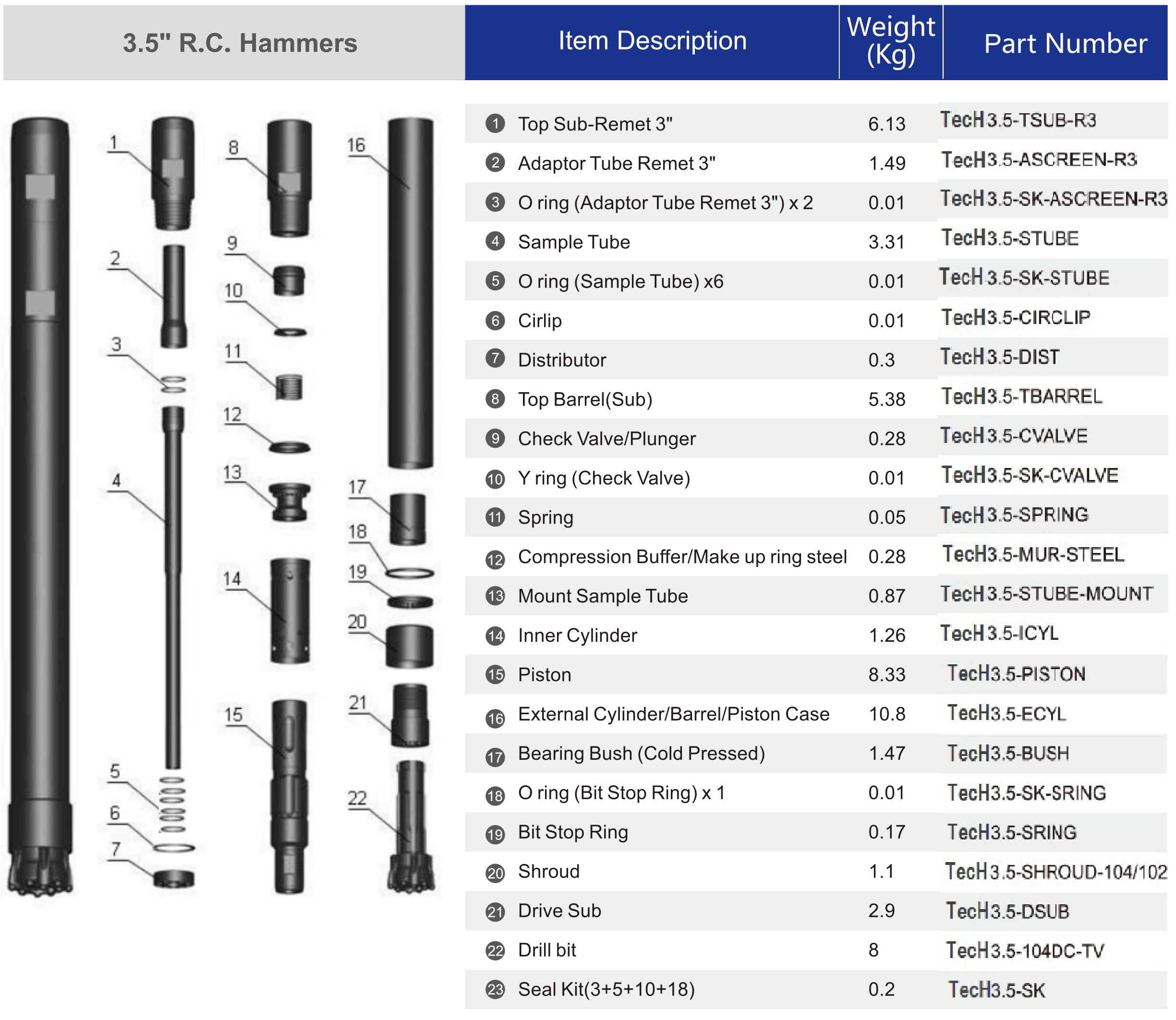 3.5" R.C. Hammers

1
2
3
4
5
6
7
8
9
10
11
12
13
14
15
16
17
18
19
20
21
22

| | Item Description | Weight (Kg) | Part Number |
|---|---|---|---|
| 1 | Top Sub-Remet 3" | 6.13 | TecH3.5-TSUB-R3 |
| 2 | Adaptor Tube Remet 3" | 1.49 | TecH3.5-ASCREEN-R3 |
| 3 | O ring (Adaptor Tube Remet 3") x 2 | 0.01 | TecH3.5-SK-ASCREEN-R3 |
| 4 | Sample Tube | 3.31 | TecH3.5-STUBE |
| 5 | O ring (Sample Tube) x6 | 0.01 | TecH3.5-SK-STUBE |
| 6 | Cirlip | 0.01 | TecH3.5-CIRCLIP |
| 7 | Distributor | 0.3 | TecH3.5-DIST |
| 8 | Top Barrel(Sub) | 5.38 | TecH3.5-TBARREL |
| 9 | Check Valve/Plunger | 0.28 | TecH3.5-CVALVE |
| 10 | Y ring (Check Valve) | 0.01 | TecH3.5-SK-CVALVE |
| 11 | Spring | 0.05 | TecH3.5-SPRING |
| 12 | Compression Buffer/Make up ring steel | 0.28 | TecH3.5-MUR-STEEL |
| 13 | Mount Sample Tube | 0.87 | TecH3.5-STUBE-MOUNT |
| 14 | Inner Cylinder | 1.26 | TecH3.5-ICYL |
| 15 | Piston | 8.33 | TecH3.5-PISTON |
| 16 | External Cylinder/Barrel/Piston Case | 10.8 | TecH3.5-ECYL |
| 17 | Bearing Bush (Cold Pressed) | 1.47 | TecH3.5-BUSH |
| 18 | O ring (Bit Stop Ring) x 1 | 0.01 | TecH3.5-SK-SRING |
| 19 | Bit Stop Ring | 0.17 | TecH3.5-SRING |
| 20 | Shroud | 1.1 | TecH3.5-SHROUD-104/102 |
| 21 | Drive Sub | 2.9 | TecH3.5-DSUB |
| 22 | Drill bit | 8 | TecH3.5-104DC-TV |
| 23 | Seal Kit(3+5+10+18) | 0.2 | TecH3.5-SK |