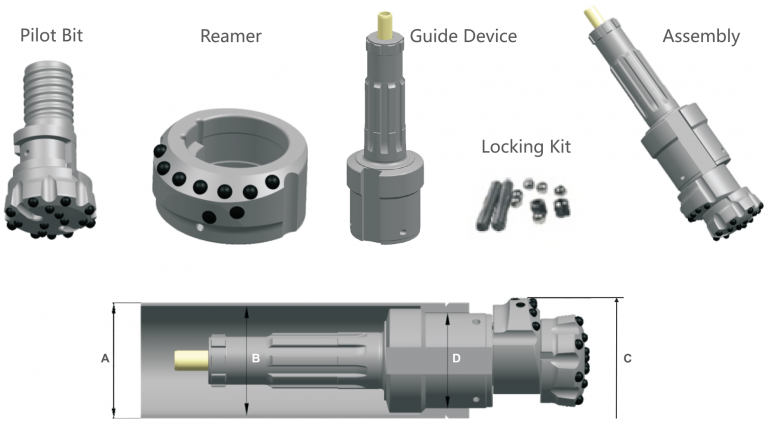 Pilot Bit

Reamer

Guide Device

Assembly

Locking Kit

A

B

D

C