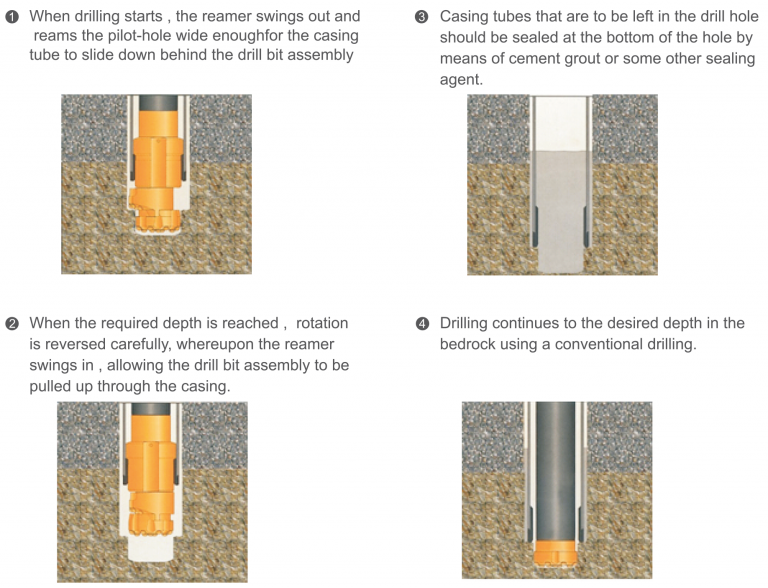 ❶ When drilling starts , the reamer swings out and reams the pilot-hole wide enoughfor the casing tube to slide down behind the drill bit assembly

❷ When the required depth is reached , rotation is reversed carefully, whereupon the reamer swings in , allowing the drill bit assembly to be pulled up through the casing.

❸ Casing tubes that are to be left in the drill hole should be sealed at the bottom of the hole by means of cement grout or some other sealing agent.

❹ Drilling continues to the desired depth in the bedrock using a conventional drilling.